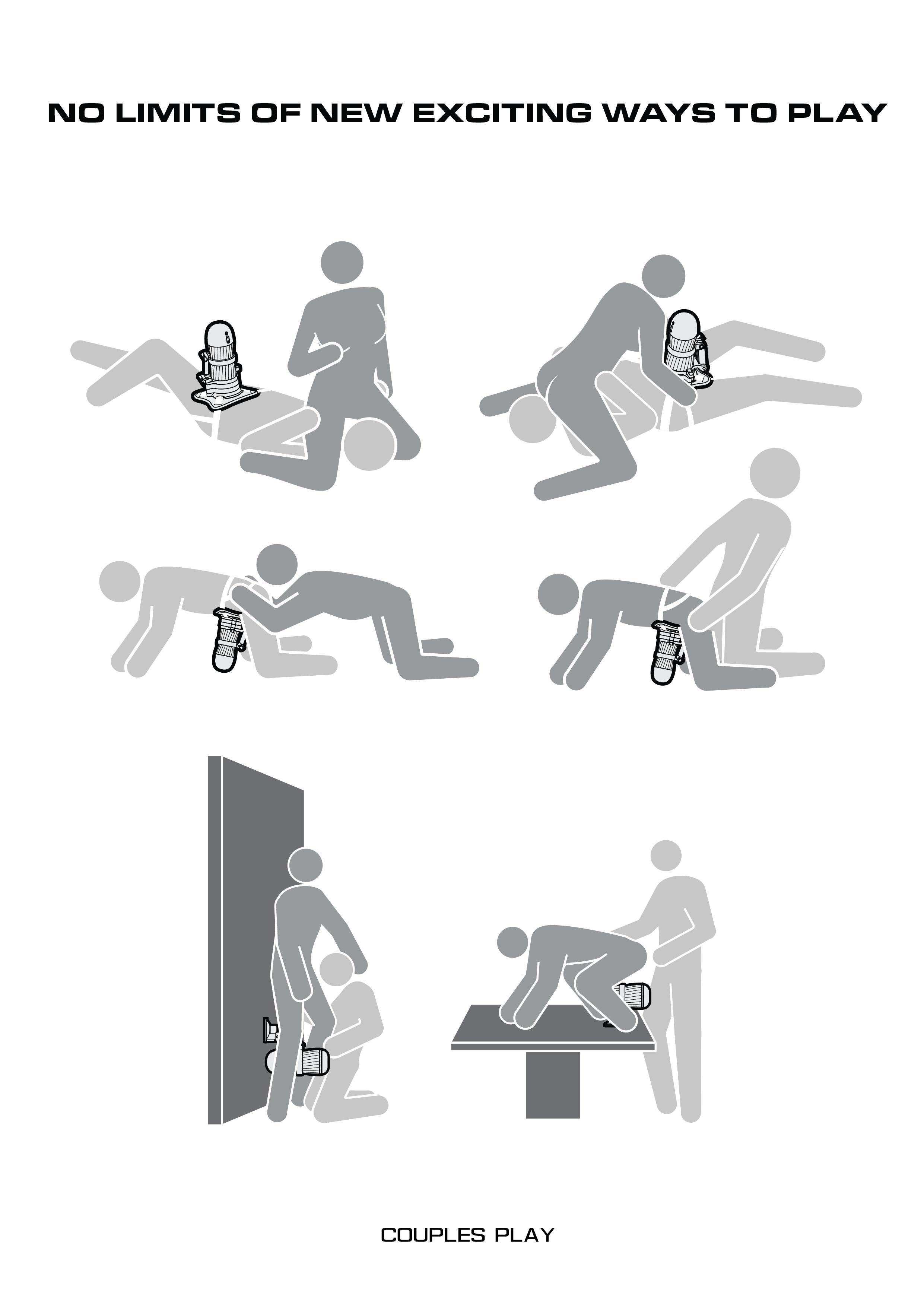 NO LIMITS OF NEW EXCITING WAYS TO PLAY

COUPLES PLAY