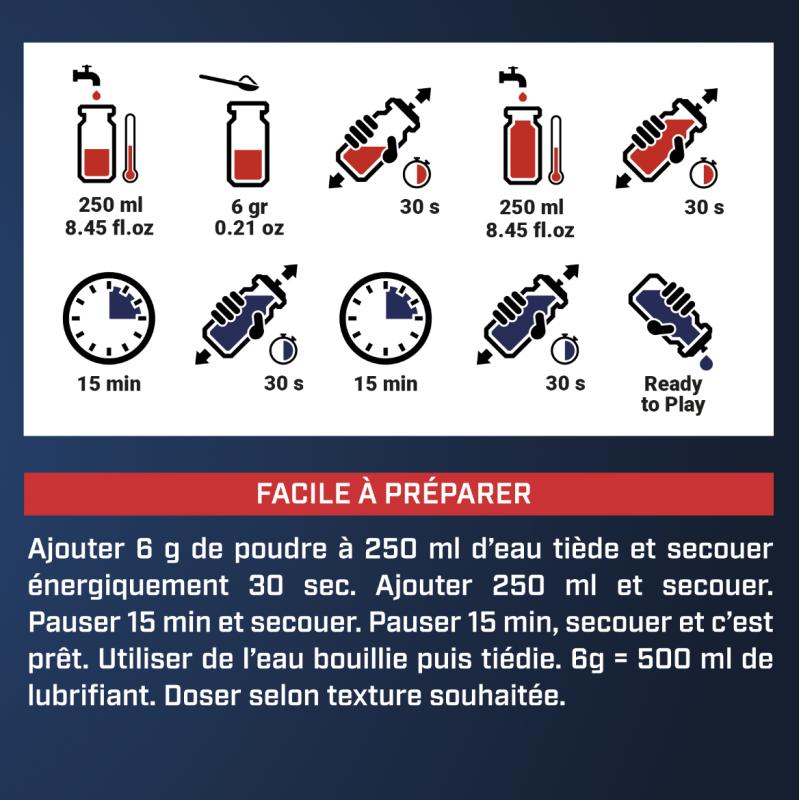 250 ml
8.45 fl.oz

6 gr
0.21 oz

30 s

250 ml
8.45 fl.oz

30 s

15 min

30 s

15 min

30 s

Ready
to Play

FACILE À PRÉPARER

Ajouter 6 g de poudre à 250 ml d'eau tiède et secouer énergiquement 30 sec. Ajouter 250 ml et secouer. Pauser 15 min et secouer. Pauser 15 min, secouer et c'est prêt. Utiliser de l'eau bouillie puis tiédie. 6g = 500 ml de lubrifiant. Doser selon texture souhaitée.